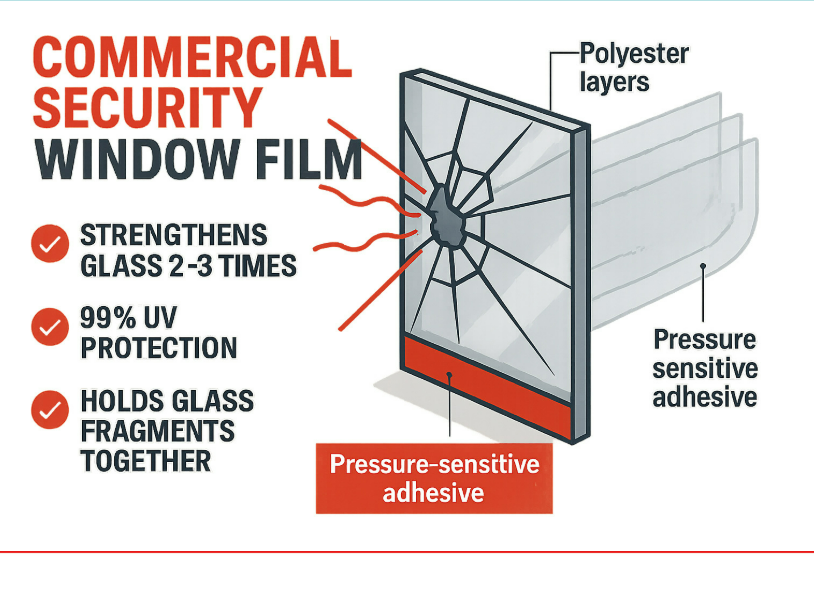 COMMERCIAL SECURITY WINDOW FILM

STRENGTHENS GLASS 2-3 TIMES

99% UV PROTECTION

HOLDS GLASS FRAGMENTS TOGETHER

Polyester layers

Pressure sensitive adhesive

Pressure-sensitive adhesive