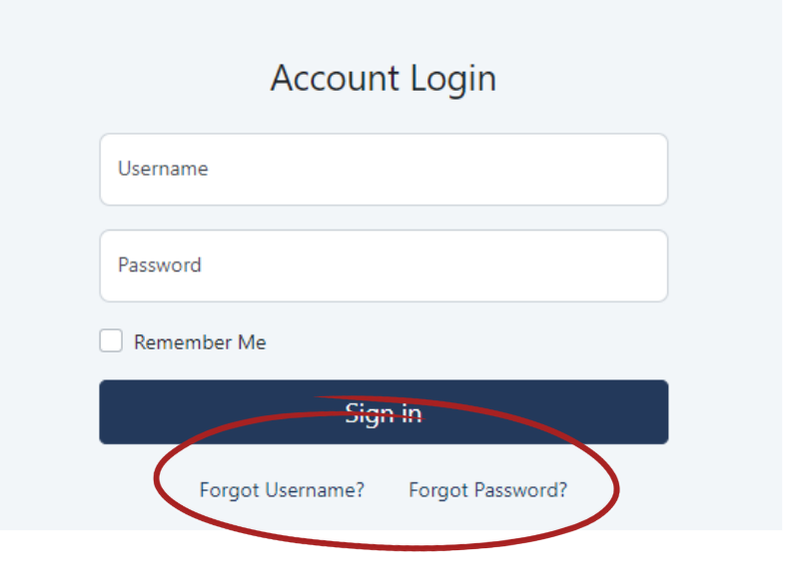 Account Login

Username

Password

Remember Me

Sign in

Forgot Username? Forgot Password?