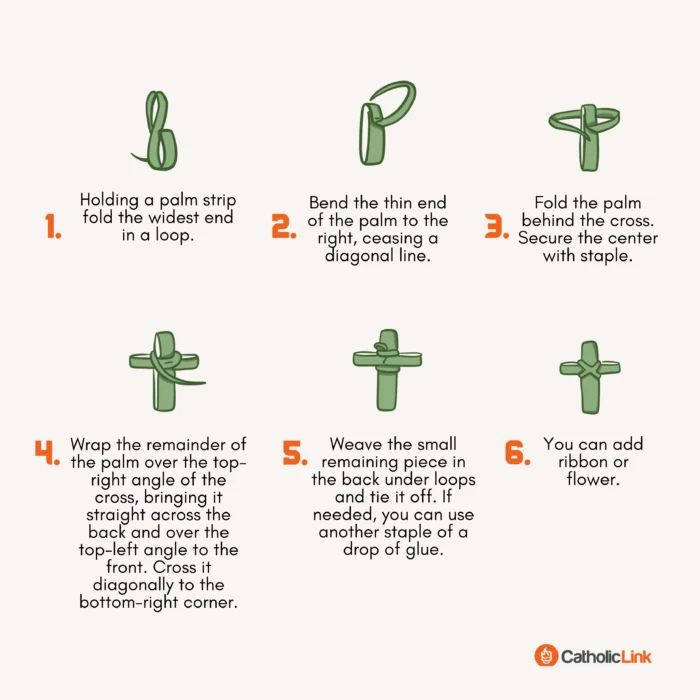 1. Holding a palm strip fold the widest end in a loop.

2. Bend the thin end of the palm to the right, ceasing a diagonal line.

3. Fold the palm behind the cross. Secure the center with staple.

4. Wrap the remainder of the palm over the top-right angle of the cross, bringing it straight across the back and over the top-left angle to the front. Cross it diagonally to the bottom-right corner.

5. Weave the small remaining piece in the back under loops and tie it off. If needed, you can use another staple of a drop of glue.

6. You can add ribbon or flower.

CatholicLink