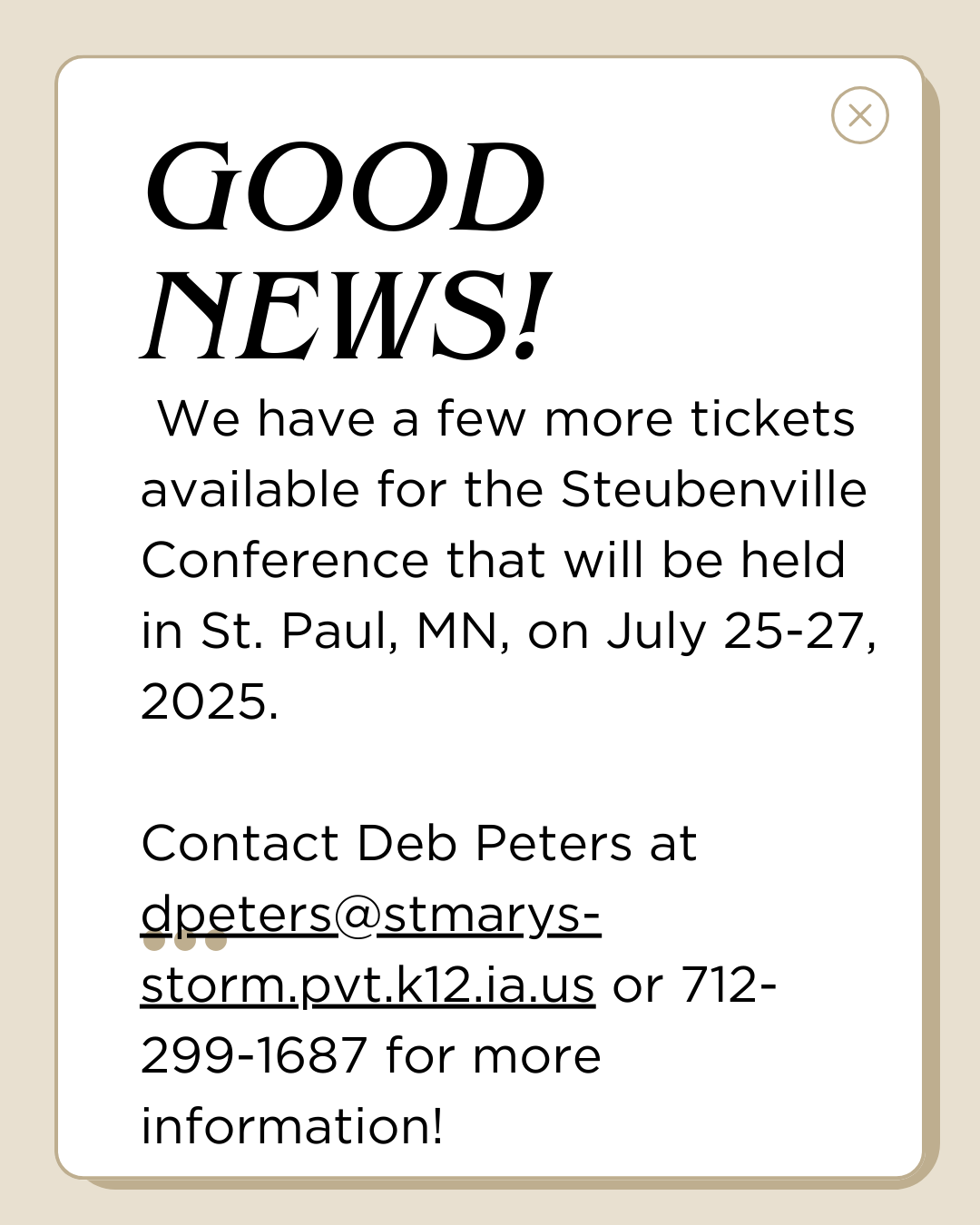 GOOD NEWS!

We have a few more tickets available for the Steubenville Conference that will be held in St. Paul, MN, on July 25-27, 2025.

Contact Deb Peters at dpeters@stmarys-storm.pvt.k12.ia.us or 712-299-1687 for more information!