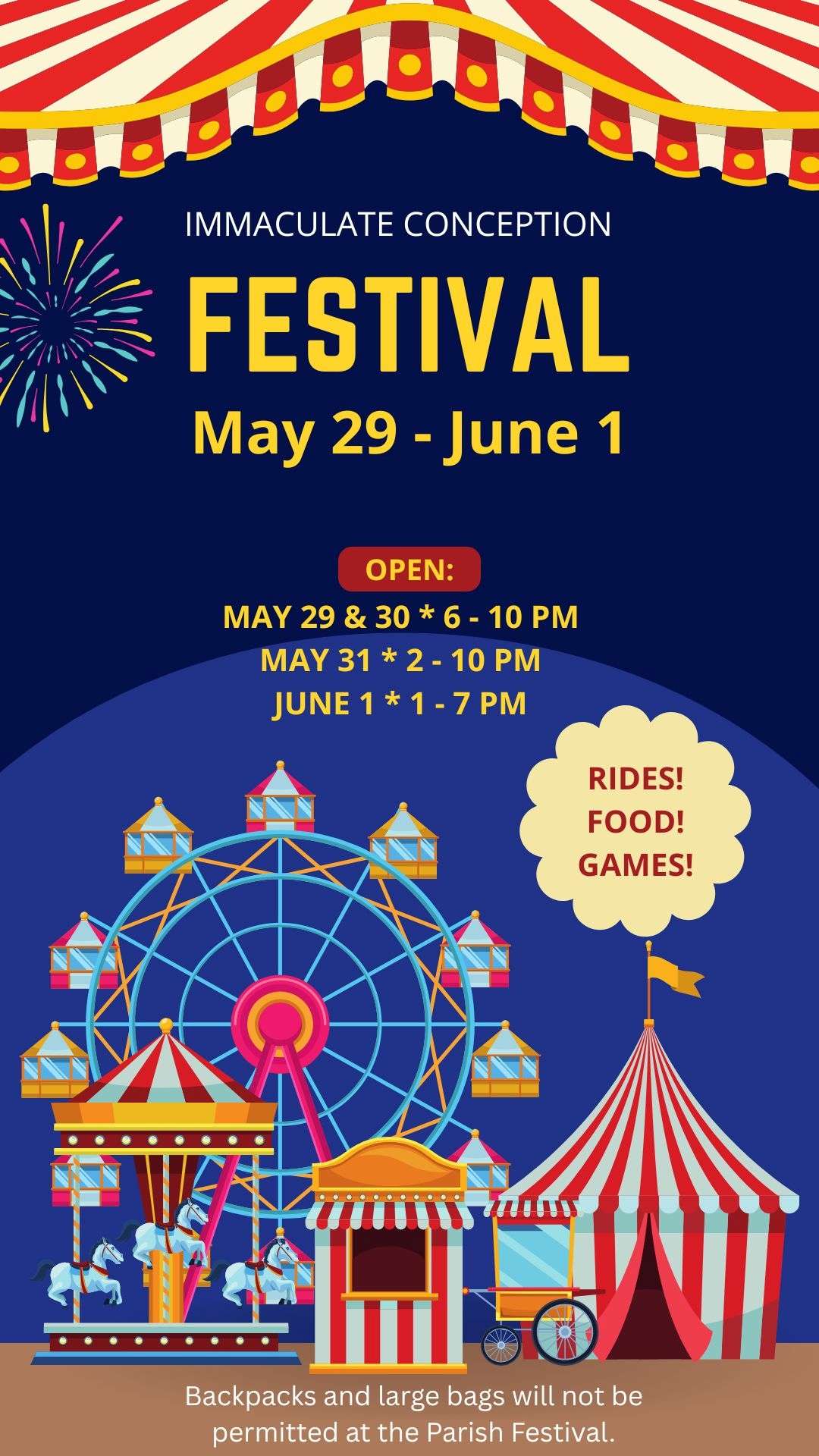 IMMACULATE CONCEPTION

FESTIVAL

May 29 - June 1

OPEN:

MAY 29 & 30 * 6 - 10 PM
MAY 31 * 2 - 10 PM
JUNE 1 * 1 - 7 PM

RIDES!
FOOD!
GAMES!

Backpacks and large bags will not be permitted at the Parish Festival.