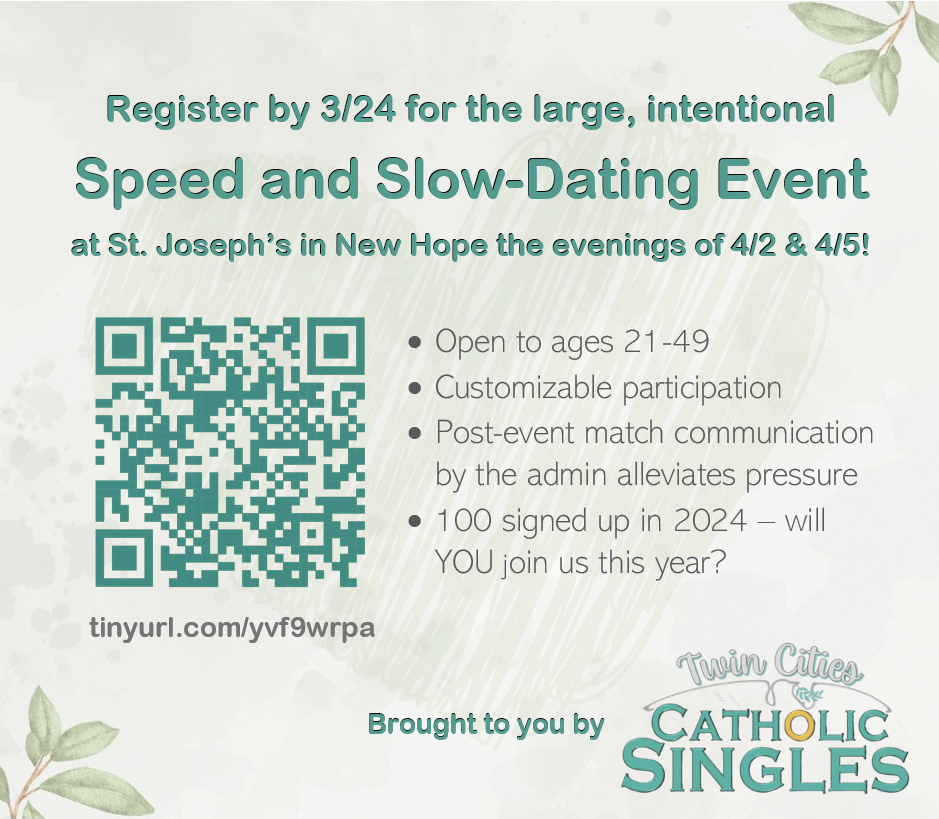 Register by 3/24 for the large, intentional

Speed and Slow-Dating Event

at St. Joseph's in New Hope the evenings of 4/2 & 4/5!

- Open to ages 21-49
- Customizable participation
- Post-event match communication by the admin alleviates pressure
- 100 signed up in 2024 – will YOU join us this year?

tinyurl.com/yvf9wrpa

Brought to you by

Twin Cities
CATHOLIC
SINGLES