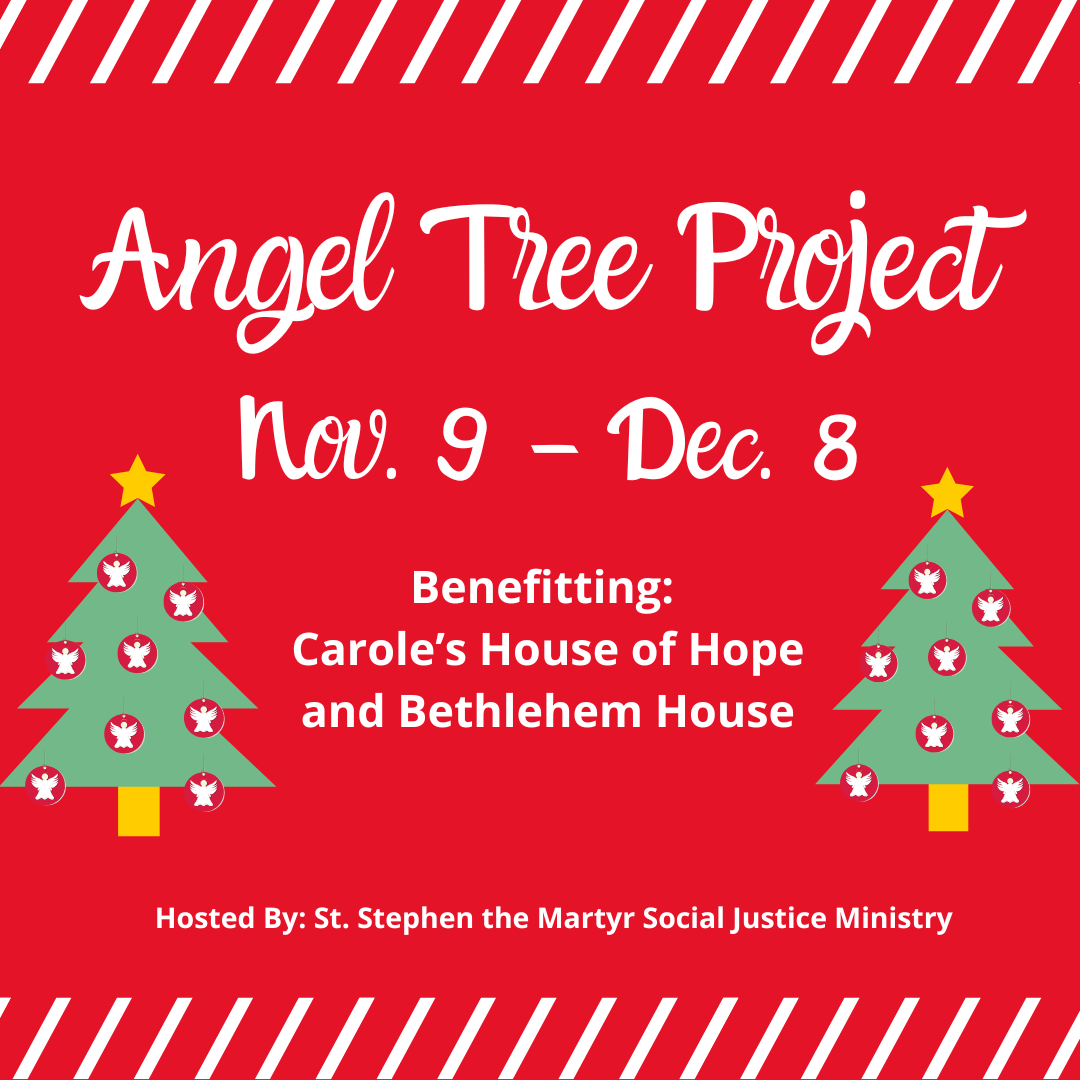 Angel Tree Project
Nov. 9 – Dec. 8

Benefitting:
Carole's House of Hope and Bethlehem House

Hosted By: St. Stephen the Martyr Social Justice Ministry